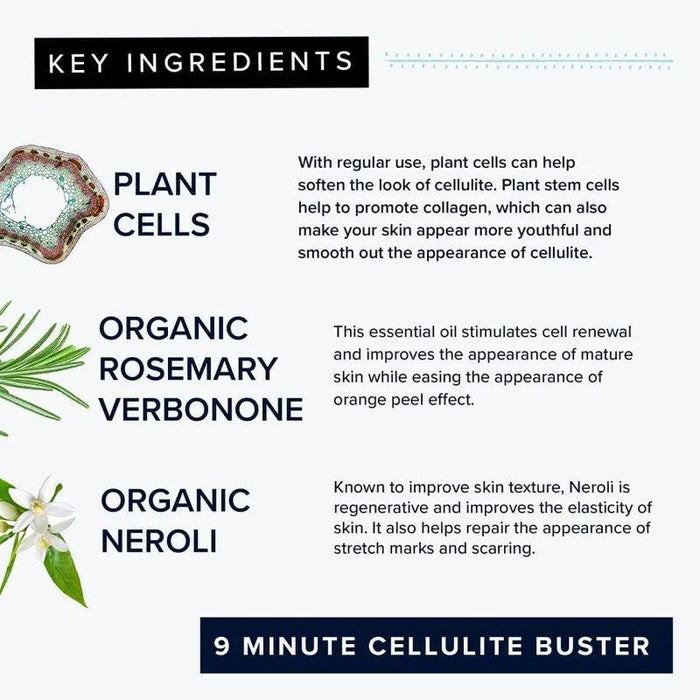 KEY INGREDIENTS

PLANT CELLS

With regular use, plant cells can help soften the look of cellulite. Plant stem cells help to promote collagen, which can also make your skin appear more youthful and smooth out the appearance of cellulite.

ORGANIC ROSEMARY VERBONONE

This essential oil stimulates cell renewal and improves the appearance of mature skin while easing the appearance of orange peel effect.

ORGANIC NEROLI

Known to improve skin texture, Neroli is regenerative and improves the elasticity of skin. It also helps repair the appearance of stretch marks and scarring.

9 MINUTE CELLULITE BUSTER